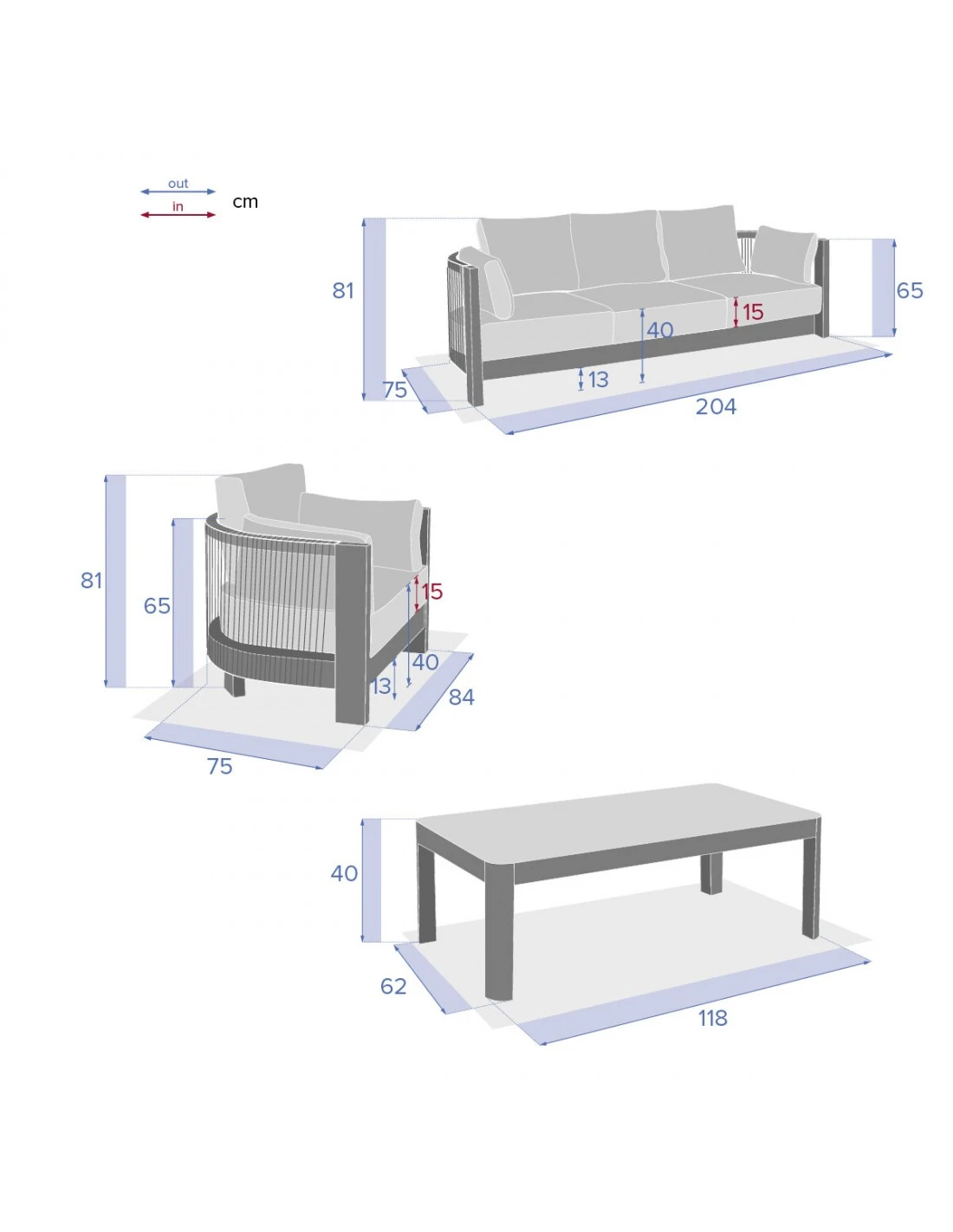 out
in
cm

81
65
15
40
13
75
204

81
65
15
40
13
84
75

40
62
118