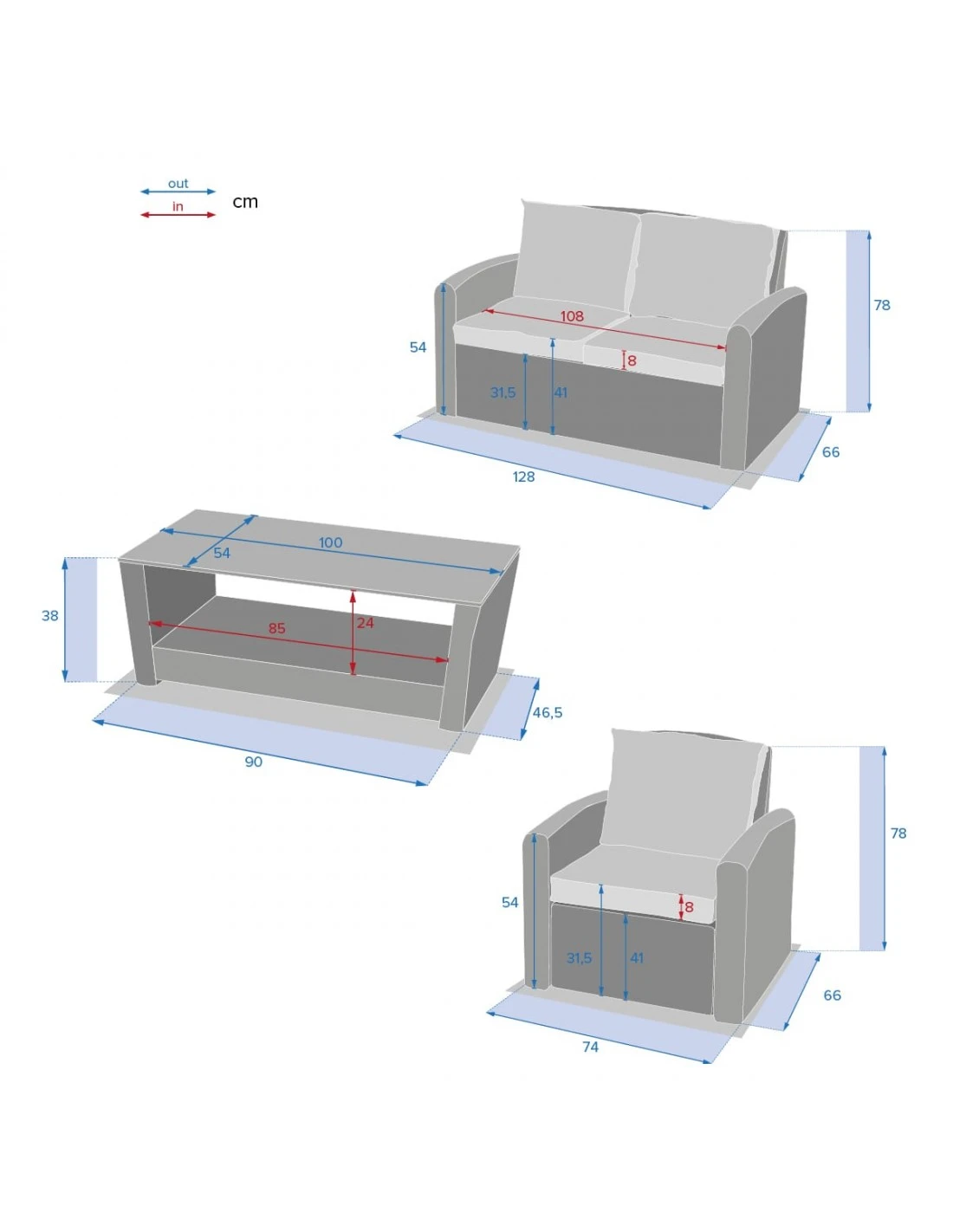 out
in
cm

108
78
54
8
31,5
41
66
128

54
100
38
85
24
46,5
90

78
54
8
31,5
41
66
74