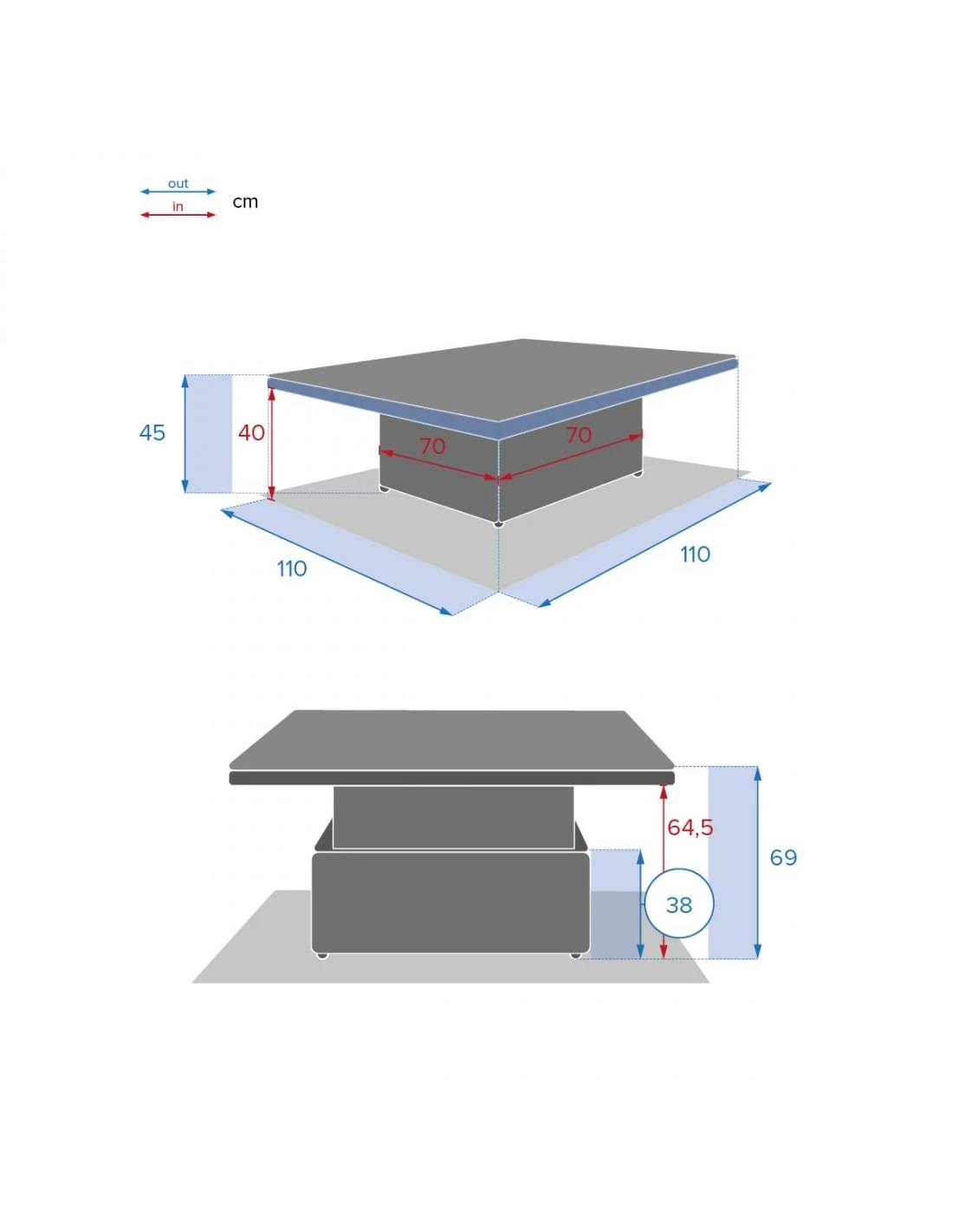 out
in
cm

45
40
70
70
110
110

64,5
69
38